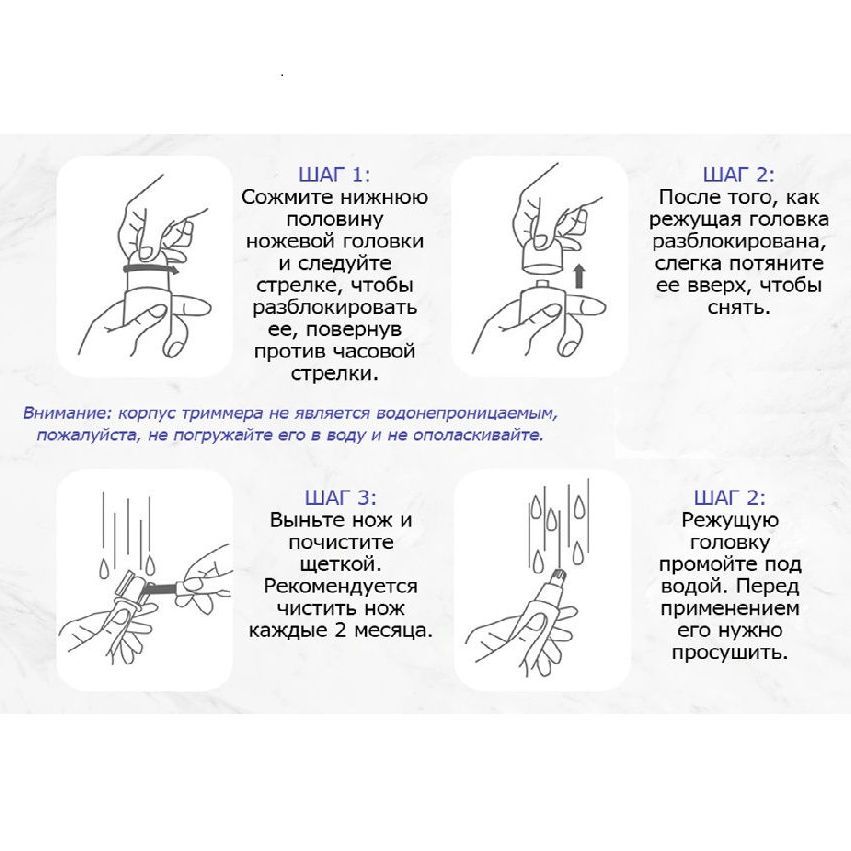 ШАГ 1:
Сожмите нижнюю половину ножевой головки и следуйте стрелке, чтобы разблокировать ее, повернув против часовой стрелки.

ШАГ 2:
После того, как режущая головка разблокирована, слегка потяните ее вверх, чтобы снять.

Внимание: корпус триммера не является водонепроницаемым, пожалуйста, не погружайте его в воду и не ополаскивайте.

ШАГ 3:
Выньте нож и почистите щеткой. Рекомендуется чистить нож каждые 2 месяца.

ШАГ 2:
Режущую головку промойте под водой. Перед применением его нужно просушить.