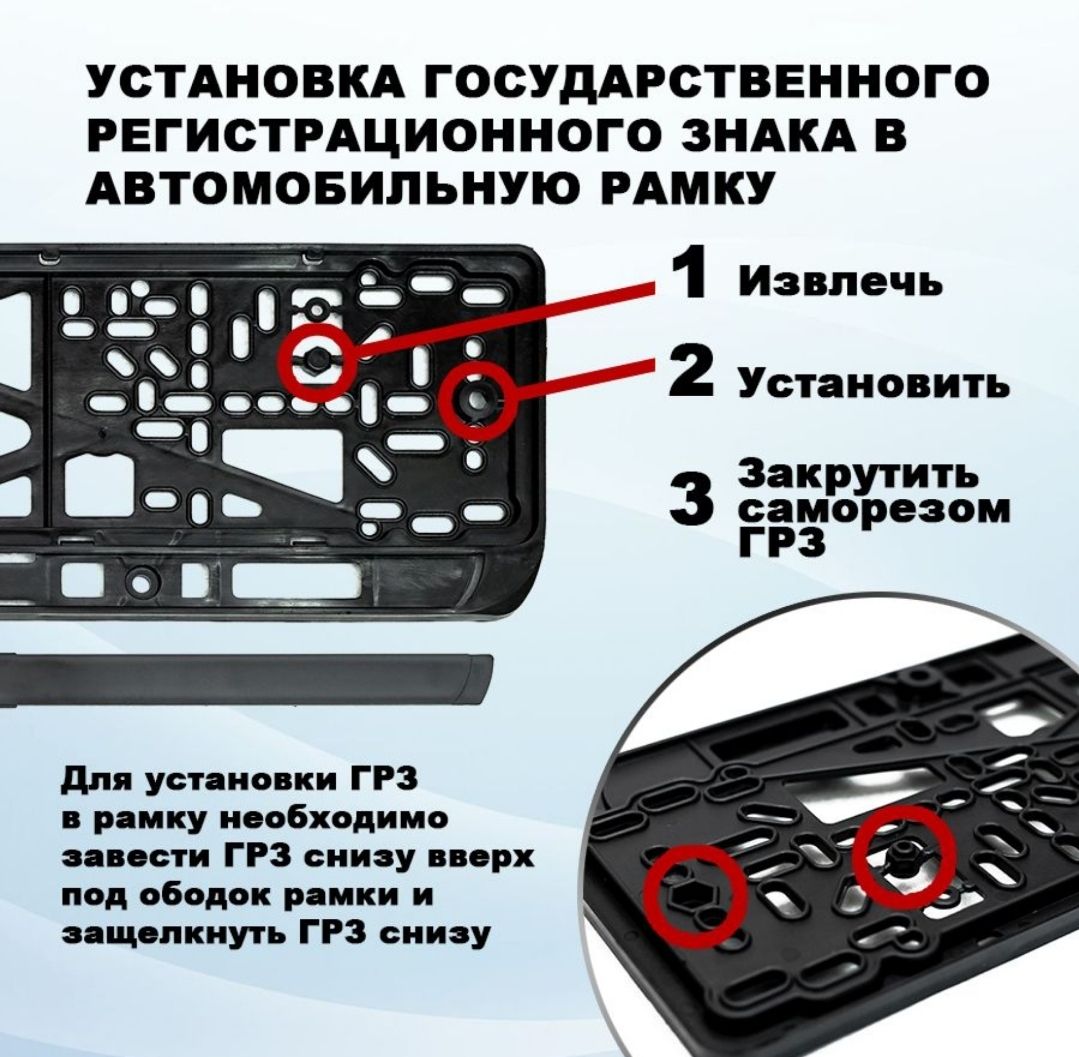 УСТАНОВКА ГОСУДАРСТВЕННОГО РЕГИСТРАЦИОННОГО ЗНАКА В АВТОМОБИЛЬНУЮ РАМКУ

1 Извлечь

2 Установить

3 Закрутить саморезом ГРЗ

Для установки ГРЗ в рамку необходимо завести ГРЗ снизу вверх под ободок рамки и защелкнуть ГРЗ снизу