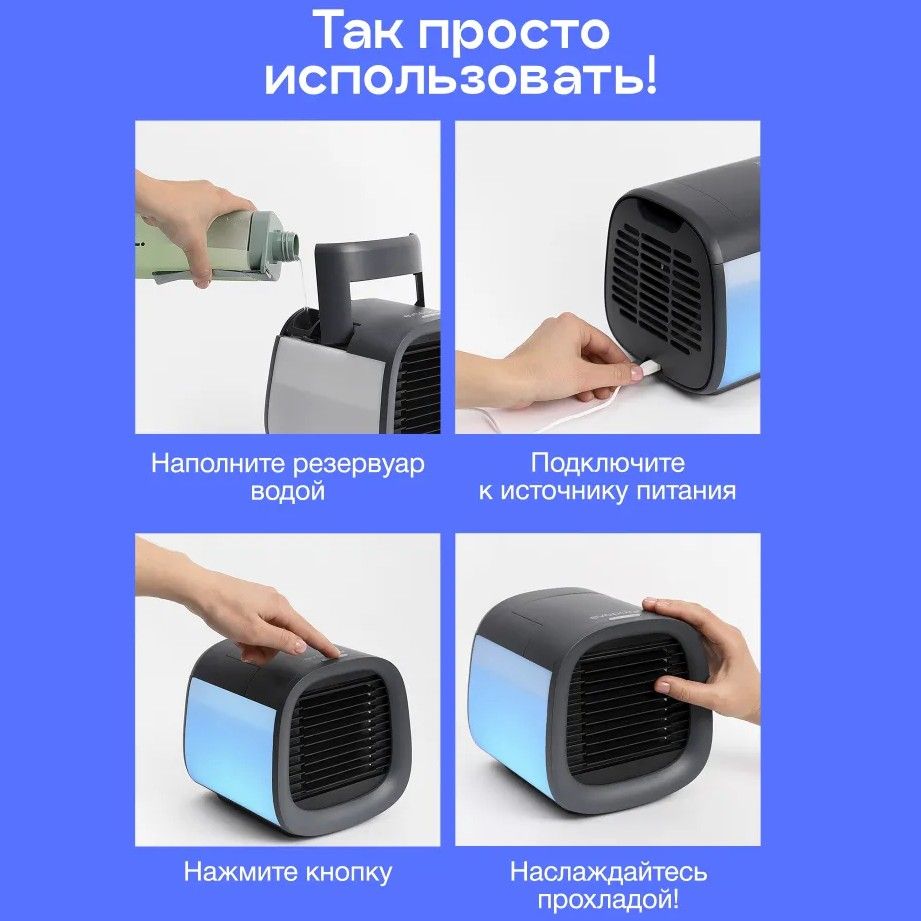 Так просто использовать!

Наполните резервуар водой

Подключите к источнику питания

Нажмите кнопку

Наслаждайтесь прохладой!