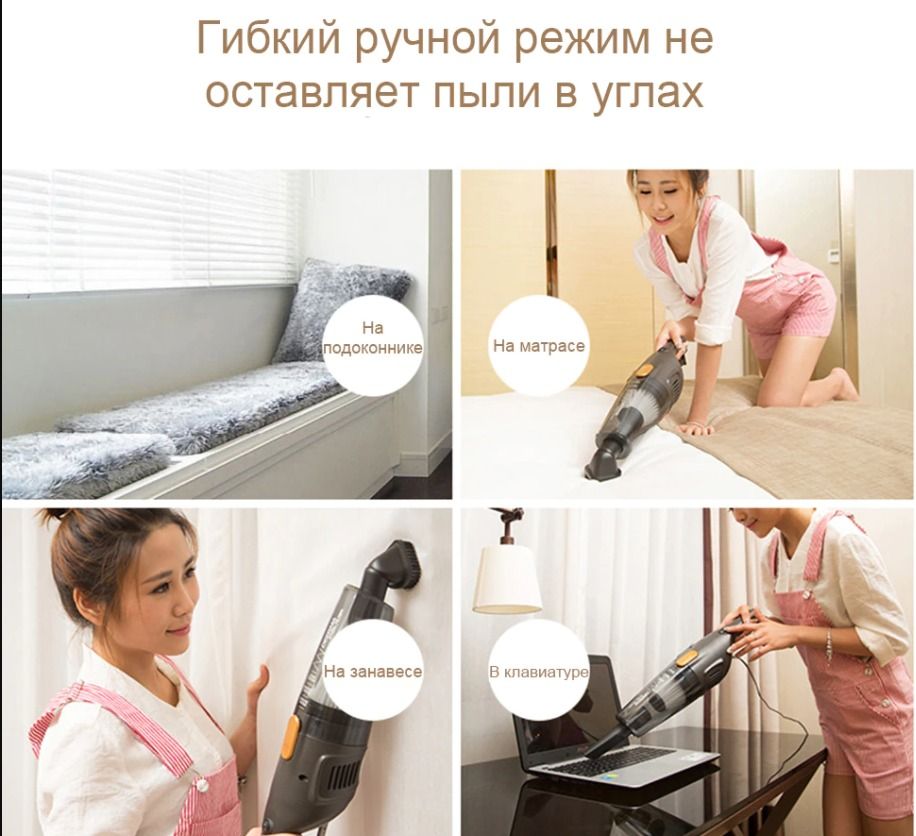 Гибкий ручной режим не оставляет пыли в углах

На подоконнике

На матрасе

На занавесе

В клавиатуре